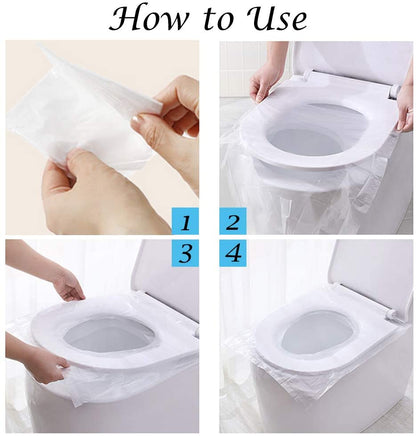 How to Use

1

2

3

4