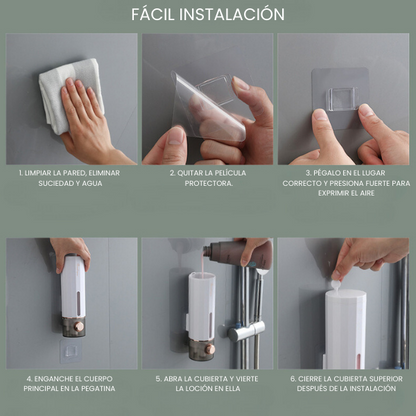 FÁCIL INSTALACIÓN

1. LIMPIAR LA PARED, ELIMINAR SUCIEDAD Y AGUA

2. QUITAR LA PELÍCULA PROTECTORA.

3. PÉGALO EN EL LUGAR CORRECTO Y PRESIONA FUERTE PARA EXPRIMIR EL AIRE

4. ENGANCHE EL CUERPO PRINCIPAL EN LA PEGATINA

5. ABRA LA CUBIERTA Y VIERTE LA LOCIÓN EN ELLA

6. CIERRE LA CUBIERTA SUPERIOR DESPUÉS DE LA INSTALACIÓN