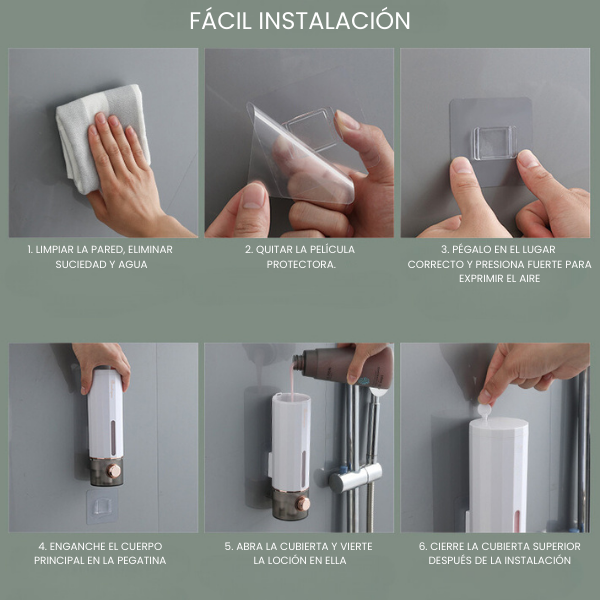 FÁCIL INSTALACIÓN

1. LIMPIAR LA PARED, ELIMINAR SUCIEDAD Y AGUA

2. QUITAR LA PELÍCULA PROTECTORA.

3. PÉGALO EN EL LUGAR CORRECTO Y PRESIONA FUERTE PARA EXPRIMIR EL AIRE

4. ENGANCHE EL CUERPO PRINCIPAL EN LA PEGATINA

5. ABRA LA CUBIERTA Y VIERTE LA LOCIÓN EN ELLA

6. CIERRE LA CUBIERTA SUPERIOR DESPUÉS DE LA INSTALACIÓN